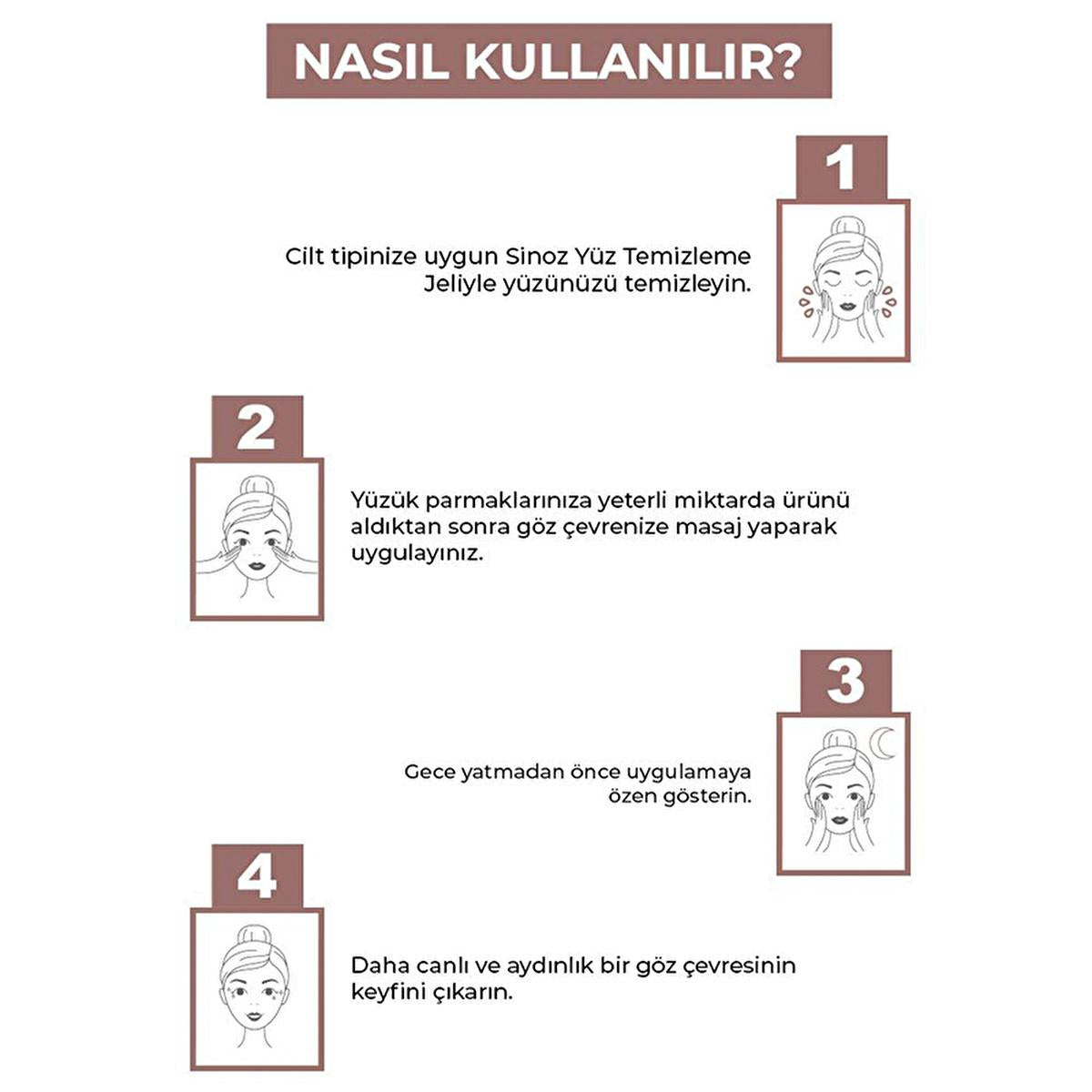 NASIL KULLANILIR?

1

Cilt tipinize uygun Sinoz Yüz Temizleme Jeliyle yüzünüzü temizleyin.

2

Yüzük parmaklarınıza yeterli miktarda ürünü aldıktan sonra göz çevrenize masaj yaparak uygulayınız.

3

Gece yatmadan önce uygulamaya özen gösterin.

4

Daha canlı ve aydınlık bir göz çevresinin keyfini çıkarın.