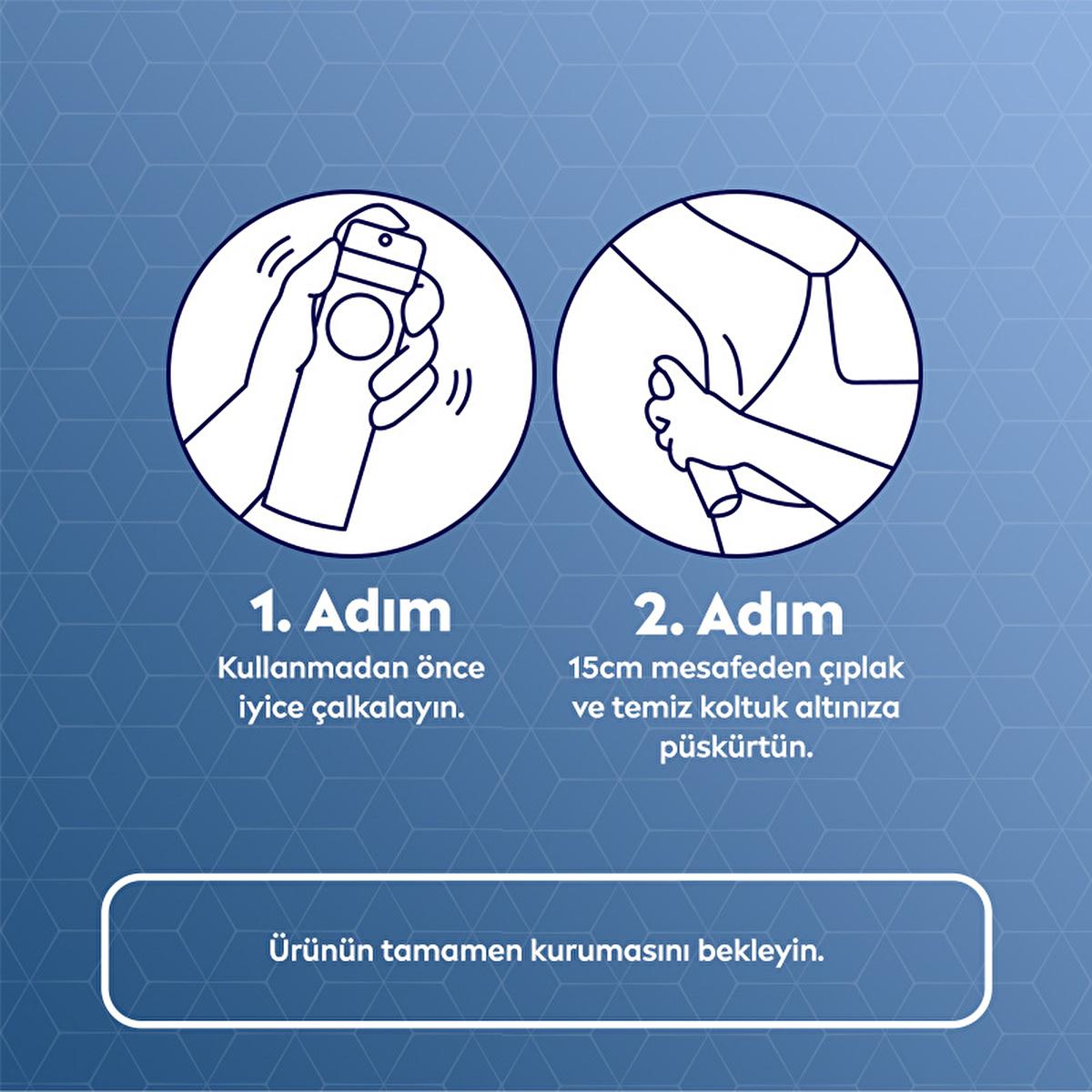 1. Adım

Kullanmadan önce iyice çalkalayın.

2. Adım

15cm mesafeden çıplak ve temiz koltuk altınıza püskürtün.

Ürünün tamamen kurumasını bekleyin.