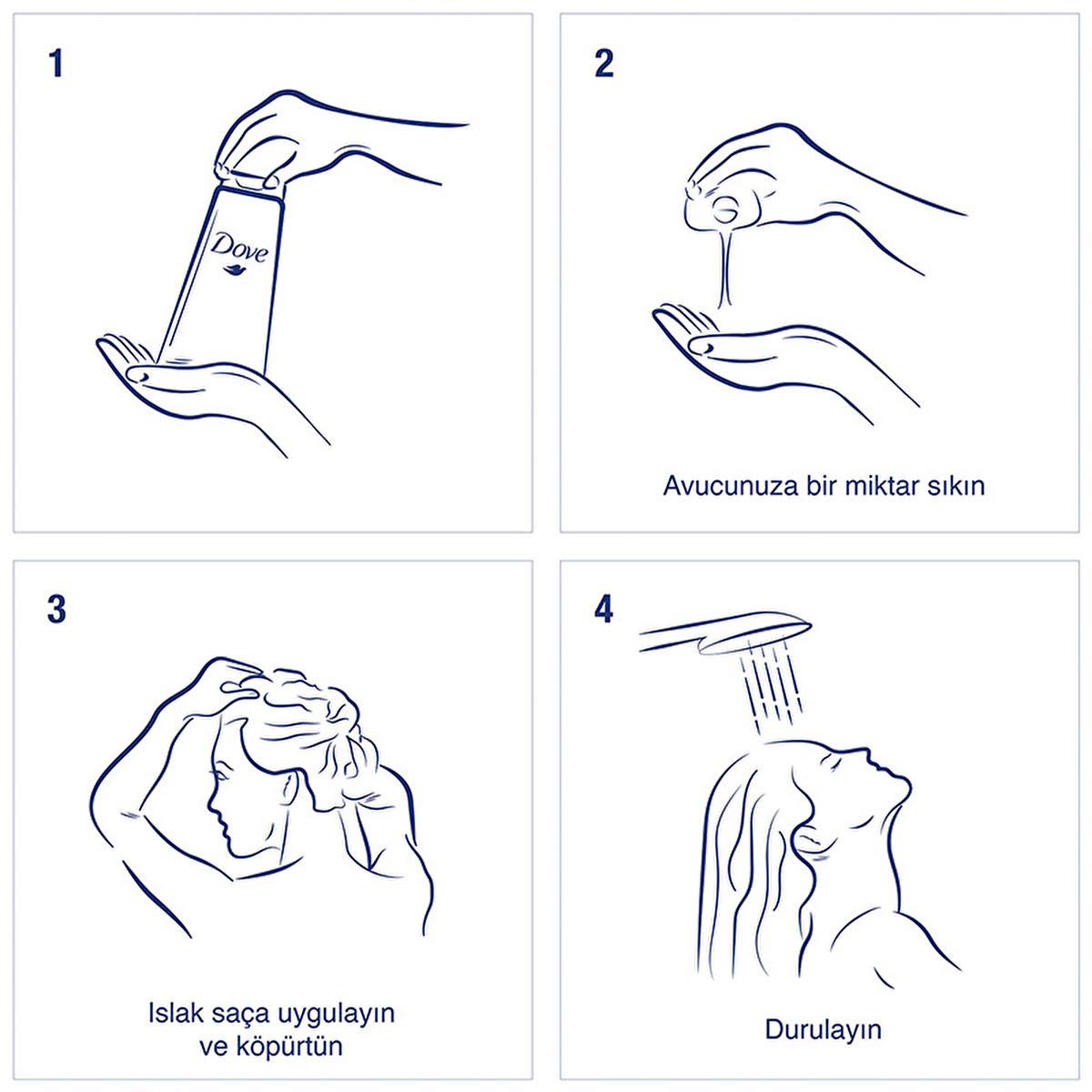 1

Dove

2

Avucunuza bir miktar sıkın

3

Islak saça uygulayın ve köpürtün

4

Durulayın