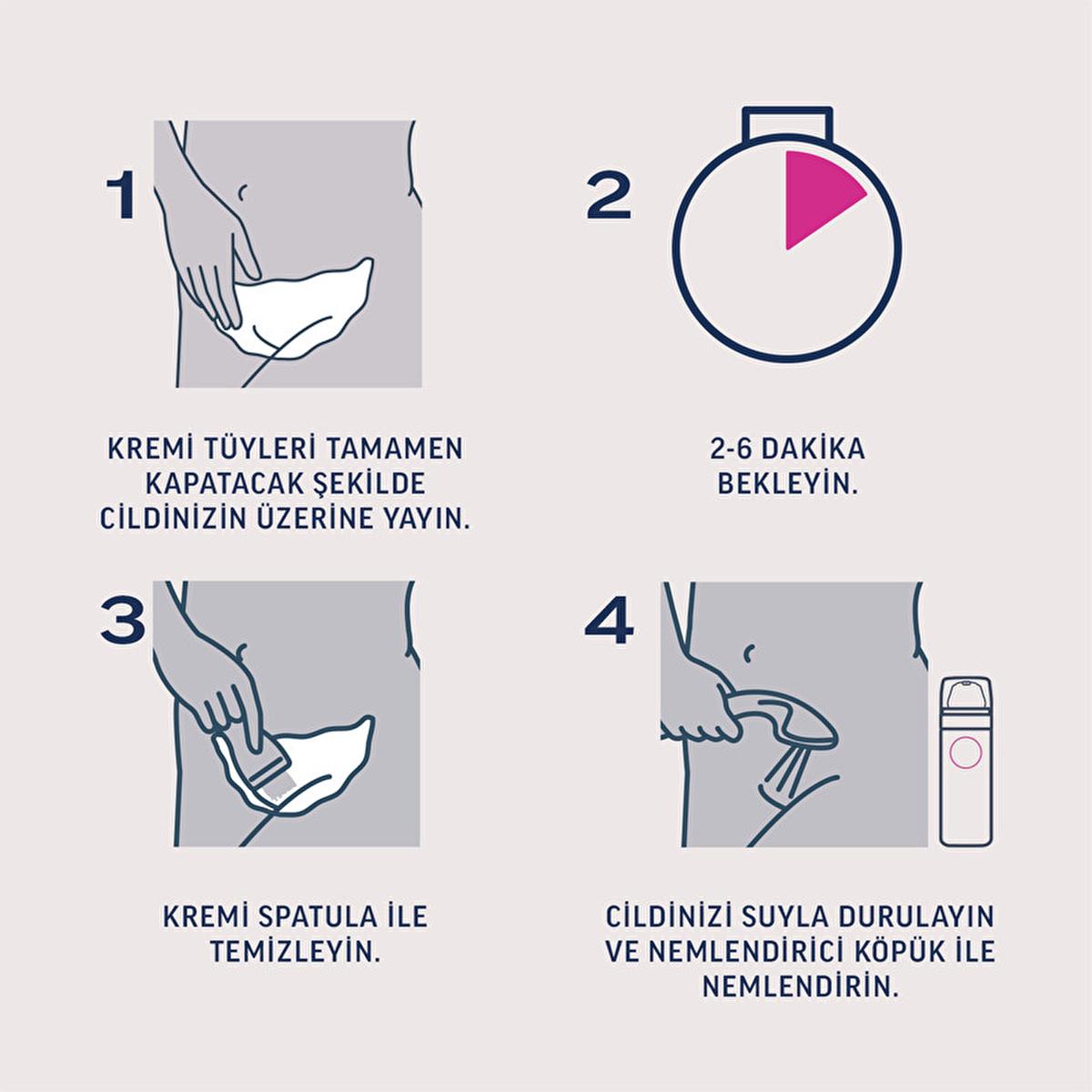 1

KREMİ TÜYLERİ TAMAMEN KAPATACAK ŞEKİLDE CİLDİNİZİN ÜZERİNE YAYIN.

2

2-6 DAKİKA BEKLEYİN.

3

KREMİ SPATULA İLE TEMİZLEYİN.

4

CİLDİNİZİ SUYLA DURULAYIN VE NEMLENDİRİCİ KÖPÜK İLE NEMLENDİRİN.