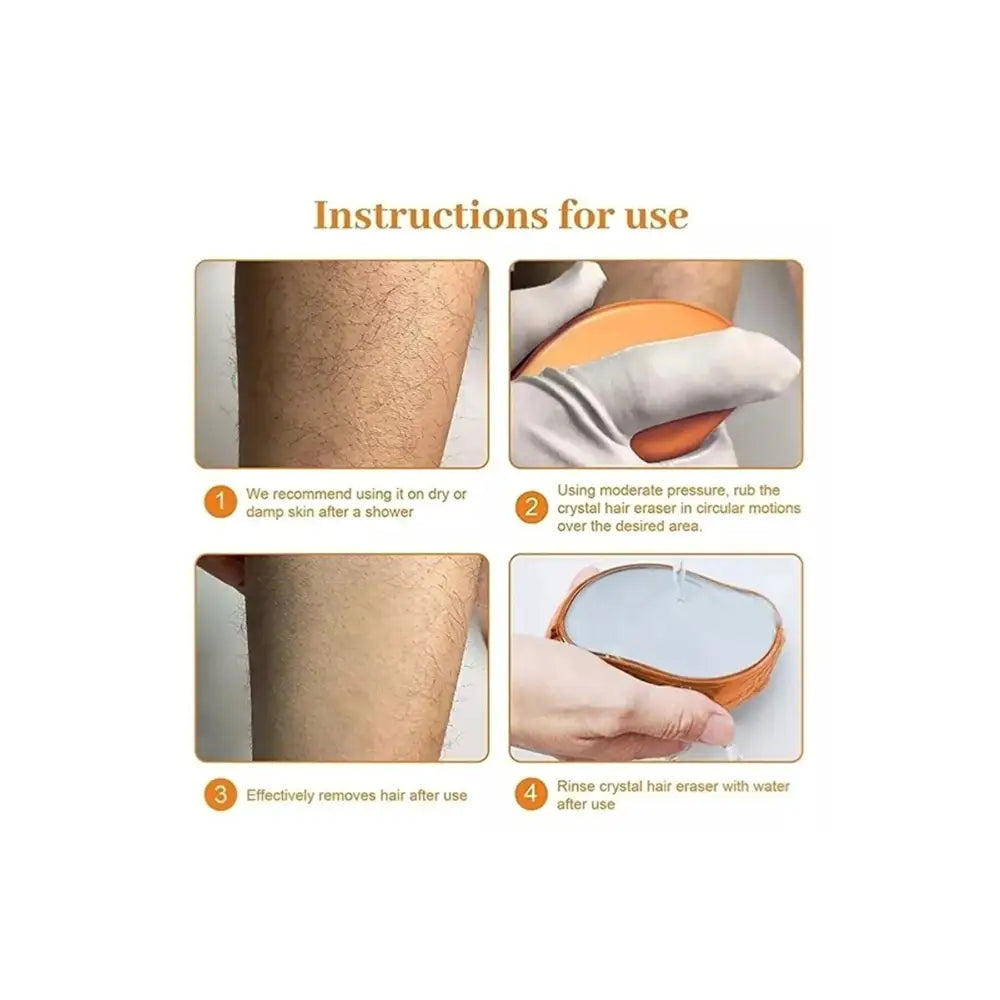 Instructions for use

1 We recommend using it on dry or damp skin after a shower

2 Using moderate pressure, rub the crystal hair eraser in circular motions over the desired area.

3 Effectively removes hair after use

4 Rinse crystal hair eraser with water after use