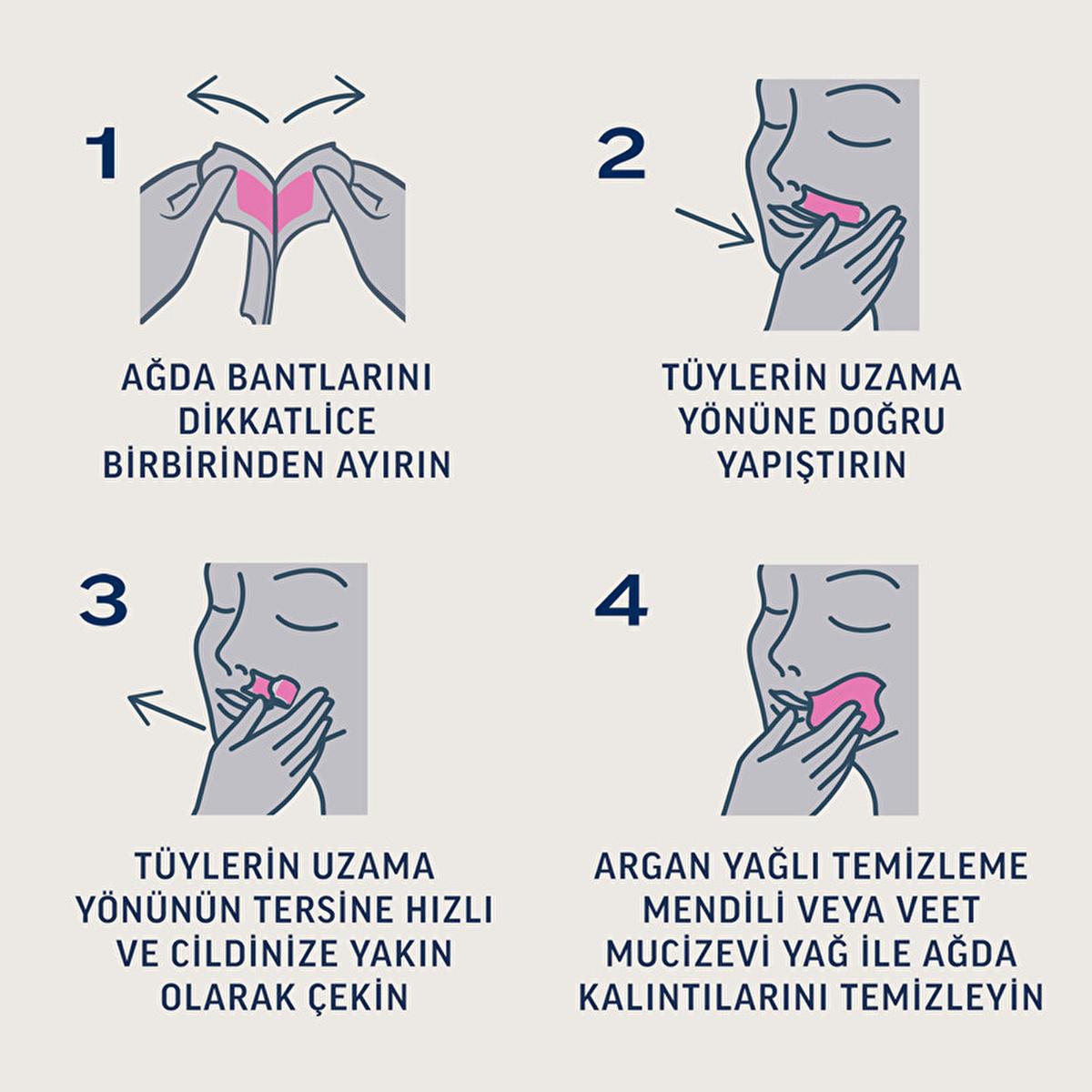 1

AĞDA BANTLARINI DİKKATLİCE BİRBİRİNDEN AYIRIN

2

TÜYLERİN UZAMA YÖNÜNE DOĞRU YAPIŞTIRIN

3

TÜYLERİN UZAMA YÖNÜNÜN TERSİNE HIZLI VE CİLDİNİZE YAKIN OLARAK ÇEKİN

4

ARGAN YAĞLI TEMİZLEME MENDİLİ VEYA VEET MUCİZEVİ YAĞ İLE AĞDA KALINTILARINI TEMİZLEYİN