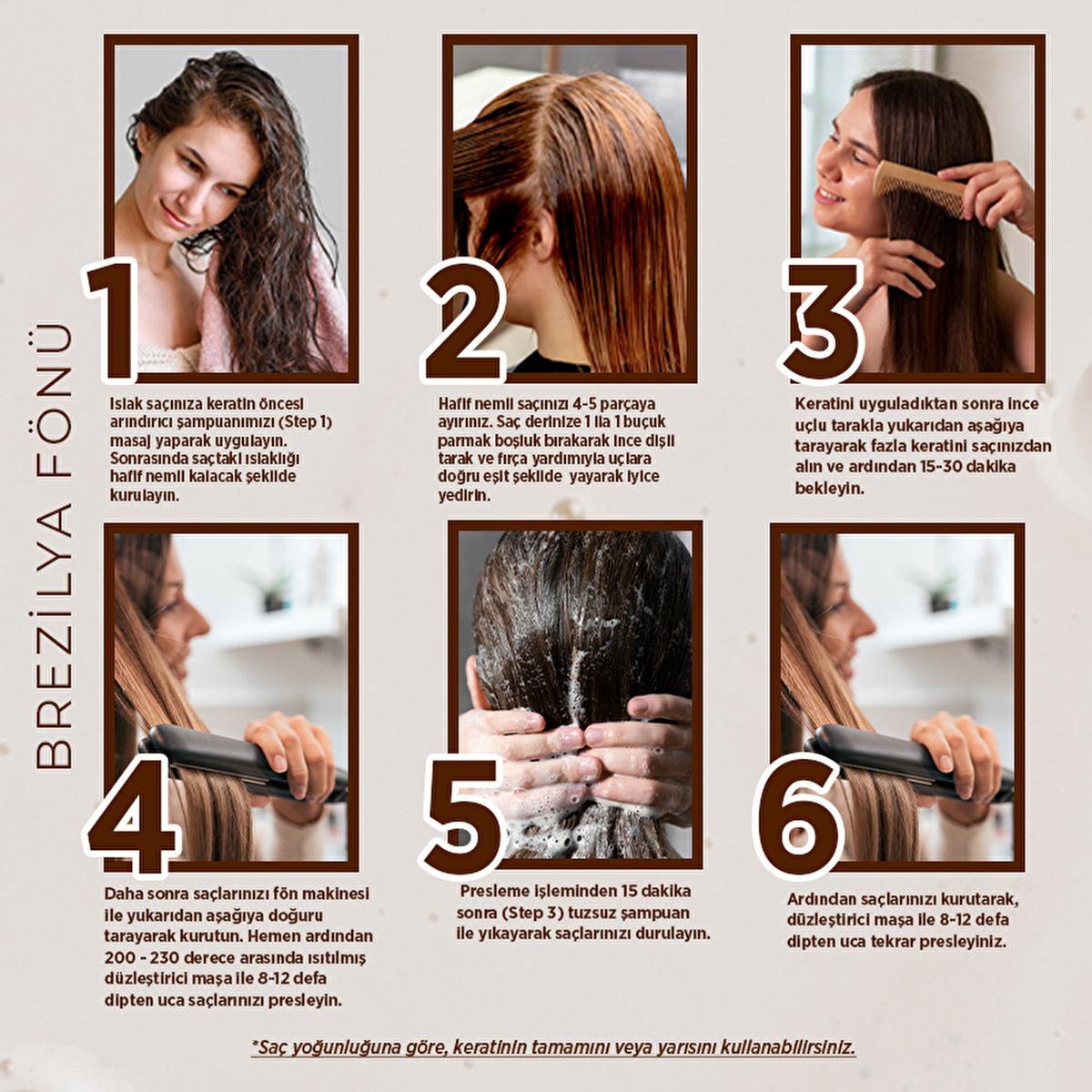 BREZİLYA FÖNÜ

1
Islak saçınıza keratin öncesi arındırıcı şampuanımızı (Step 1) masaj yaparak uygulayın. Sonrasında saçtaki ıslaklığı hafif nemli kalacak şekilde kurulayın.

2
Hafif nemli saçınızı 4-5 parçaya ayırınız. Saç derinize 1 ila 1 buçuk parmak boşluk bırakarak ince dişli tarak ve fırça yardımıyla uçlara doğru eşit şekilde yayarak iyice yedirin.

3
Keratini uyguladıktan sonra ince uçlu tarakla yukarıdan aşağıya tarayarak fazla keratini saçınızdan alın ve ardından 15-30 dakika bekleyin.

4
Daha sonra saçlarınızı fön makinesi ile yukarıdan aşağıya doğuru tarayarak kurutun. Hemen ardından 200 - 230 derece arasında ısıtılmış düzleştirici maşa ile 8-12 defa dipten uca saçlarınızı presleyin.

5
Presleme işleminden 15 dakika sonra (Step 3) tuzsuz şampuan ile yıkayarak saçlarınızı durulayın.

6
Ardından saçlarınızı kurutarak, düzleştirici maşa ile 8-12 defa dipten uca tekrar presleyiniz.

*Saç yoğunluğuna göre, keratinin tamamını veya yarısını kullanabilirsiniz.