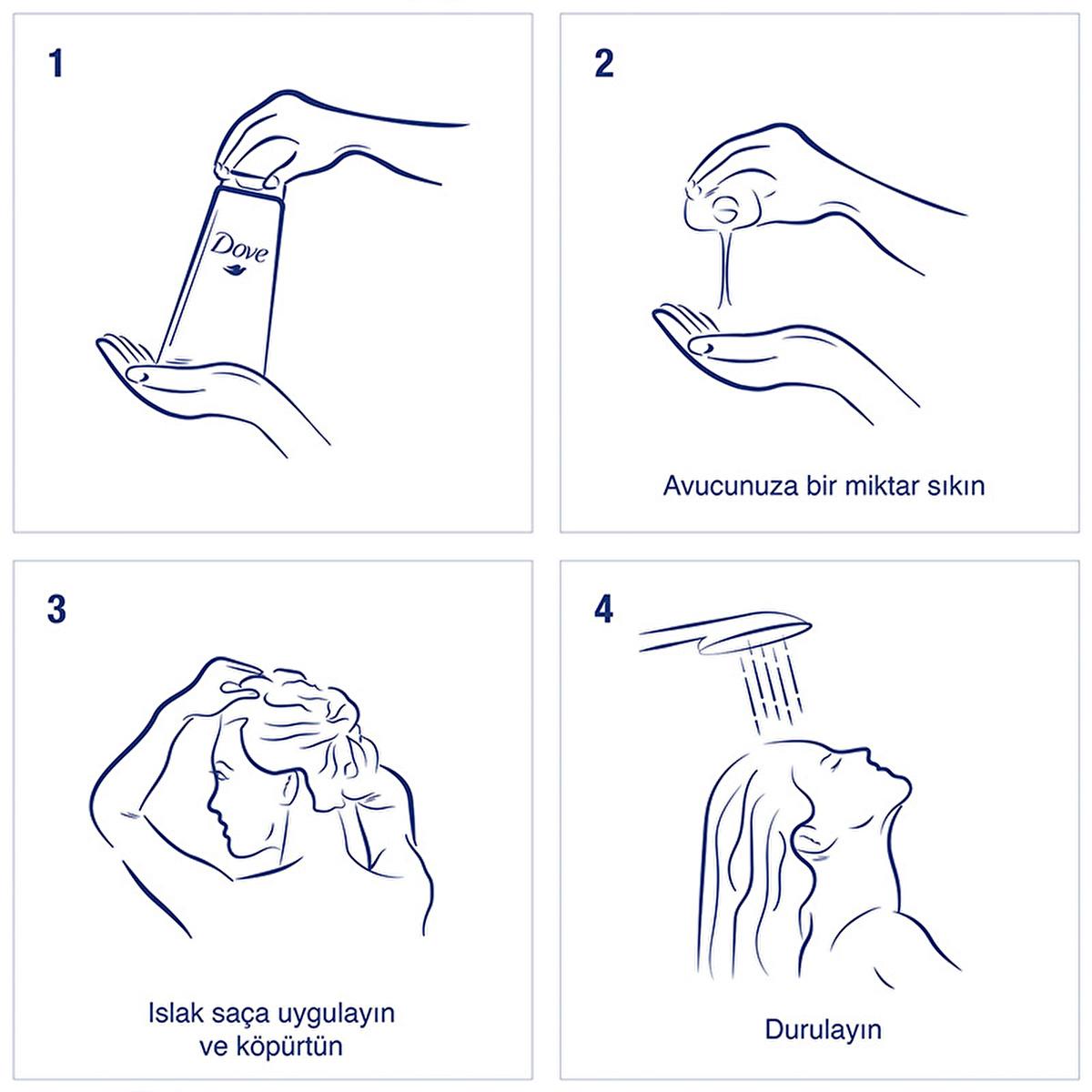 1

Dove

2

Avucunuza bir miktar sıkın

3

Islak saça uygulayın ve köpürtün

4

Durulayın