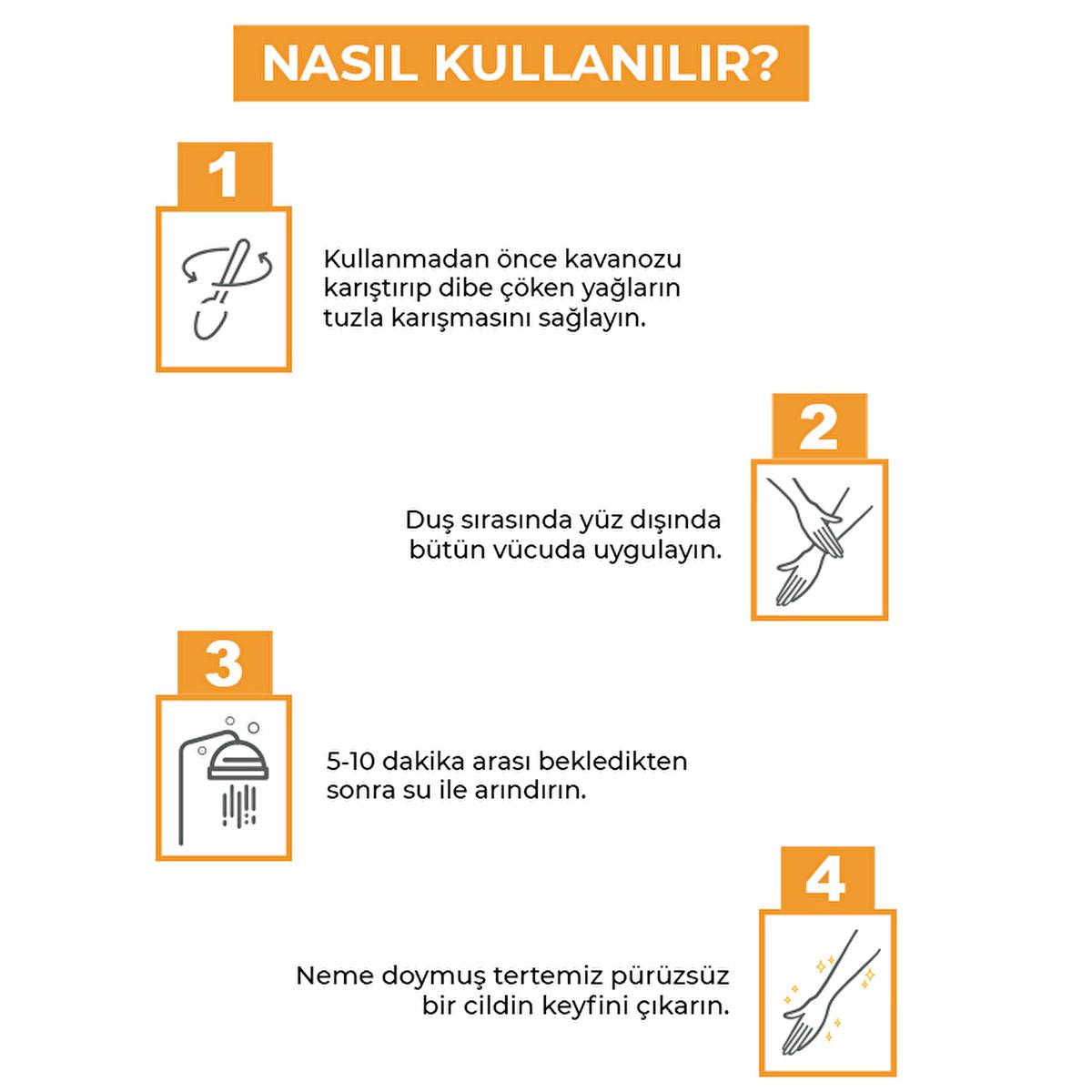 NASIL KULLANILIR?

1

Kullanmadan önce kavanozu karıştırıp dibe çöken yağların tuzla karışmasını sağlayın.

2

Duş sırasında yüz dışında bütün vücuda uygulayın.

3

5-10 dakika arası bekledikten sonra su ile arındırın.

4

Neme doymuş tertemiz pürüzsüz bir cildin keyfini çıkarın.