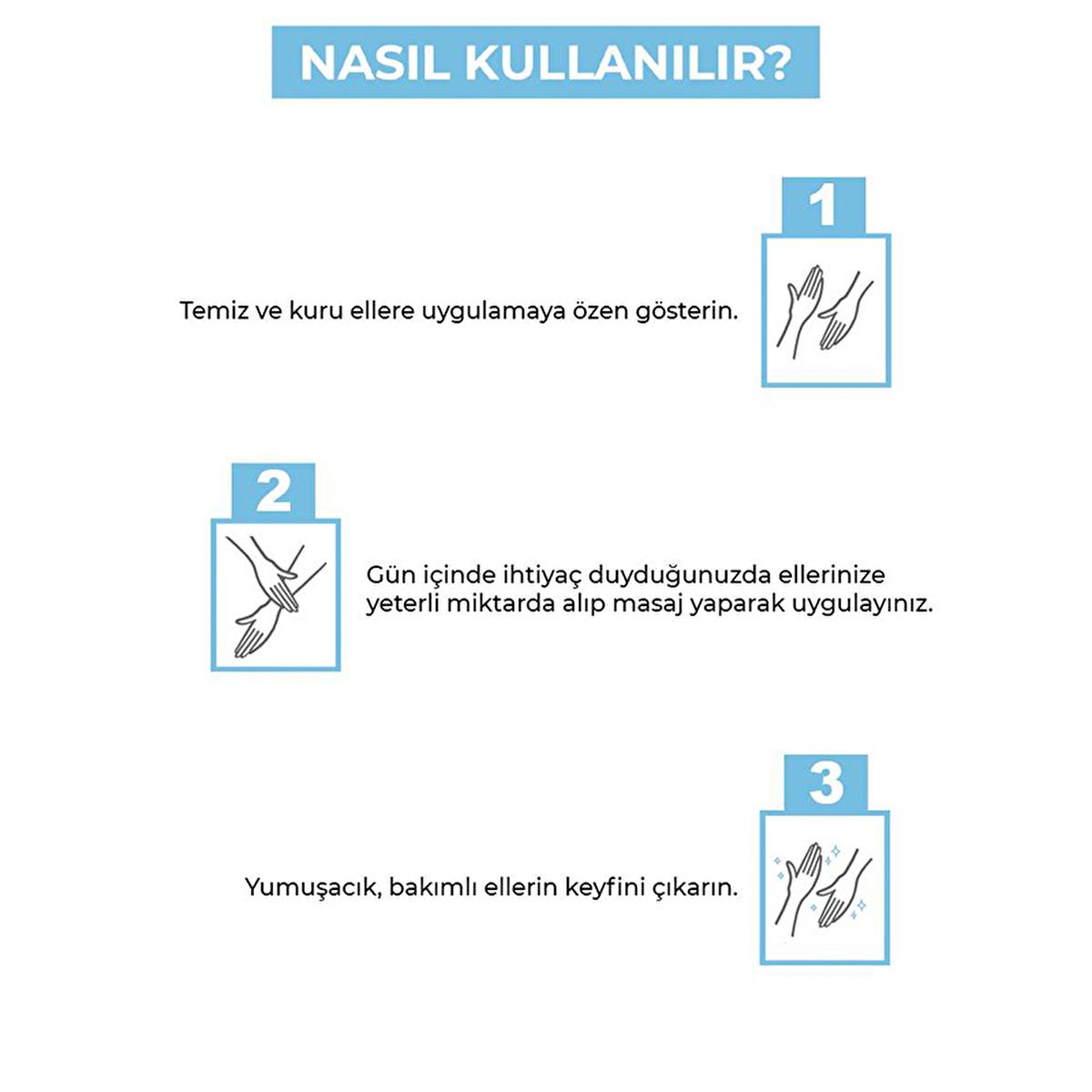 NASIL KULLANILIR?

1

Temiz ve kuru ellere uygulamaya özen gösterin.

2

Gün içinde ihtiyaç duyduğunuzda ellerinize yeterli miktarda alıp masaj yaparak uygulayınız.

3

Yumuşacık, bakımlı ellerin keyfini çıkarın.