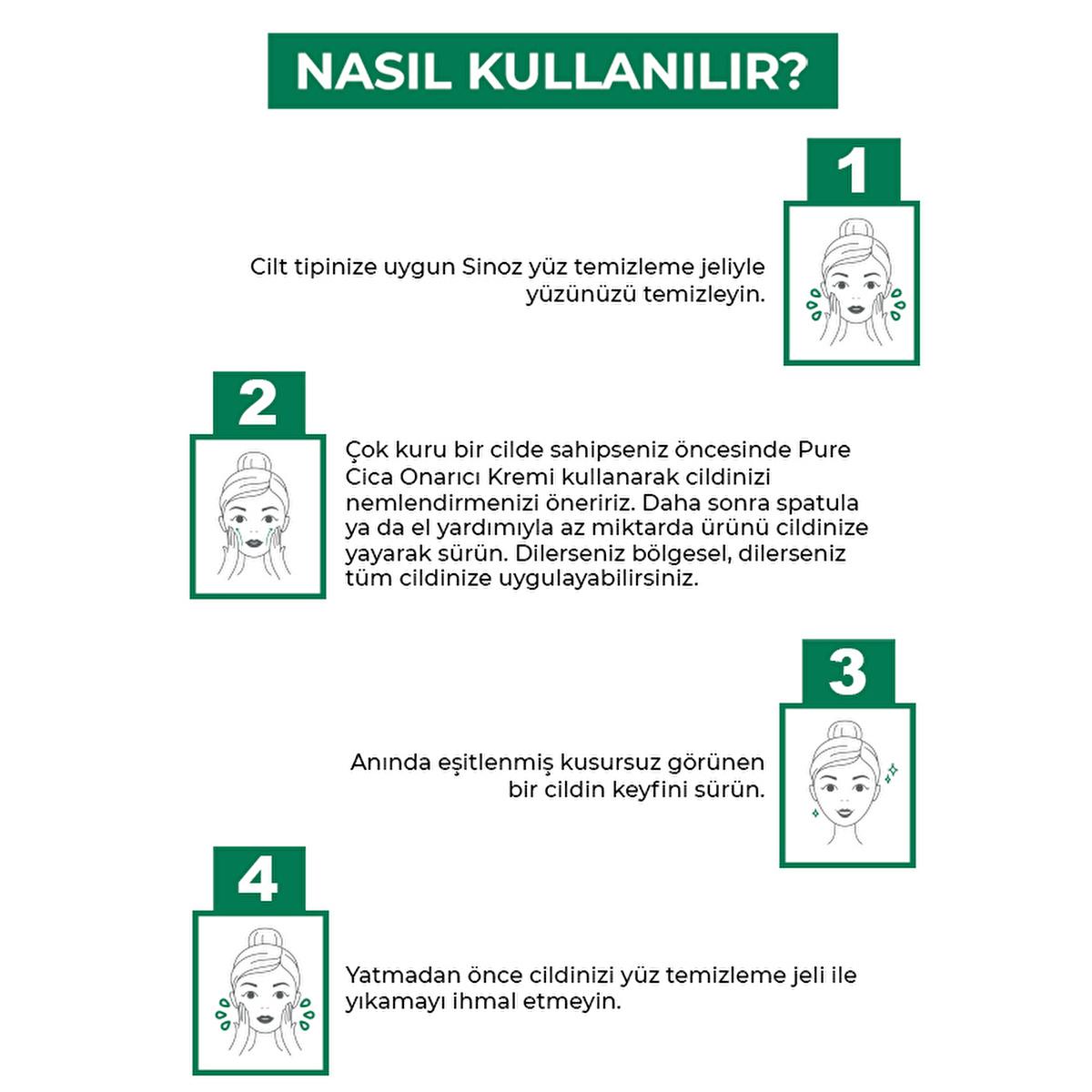 NASIL KULLANILIR?

1

Cilt tipinize uygun Sinoz yüz temizleme jeliyle yüzünüzü temizleyin.

2

Çok kuru bir cilde sahipseniz öncesinde Pure Cica Onarıcı Kremi kullanarak cildinizi nemlendirmenizi öneririz. Daha sonra spatula ya da el yardımıyla az miktarda ürünü cildinize yayarak sürün. Dilerseniz bölgesel, dilerseniz tüm cildinize uygulayabilirsiniz.

3

Anında eşitlenmiş kusursuz görünen bir cildin keyfini sürün.

4

Yatmadan önce cildinizi yüz temizleme jeli ile yıkamayı ihmal etmeyin.