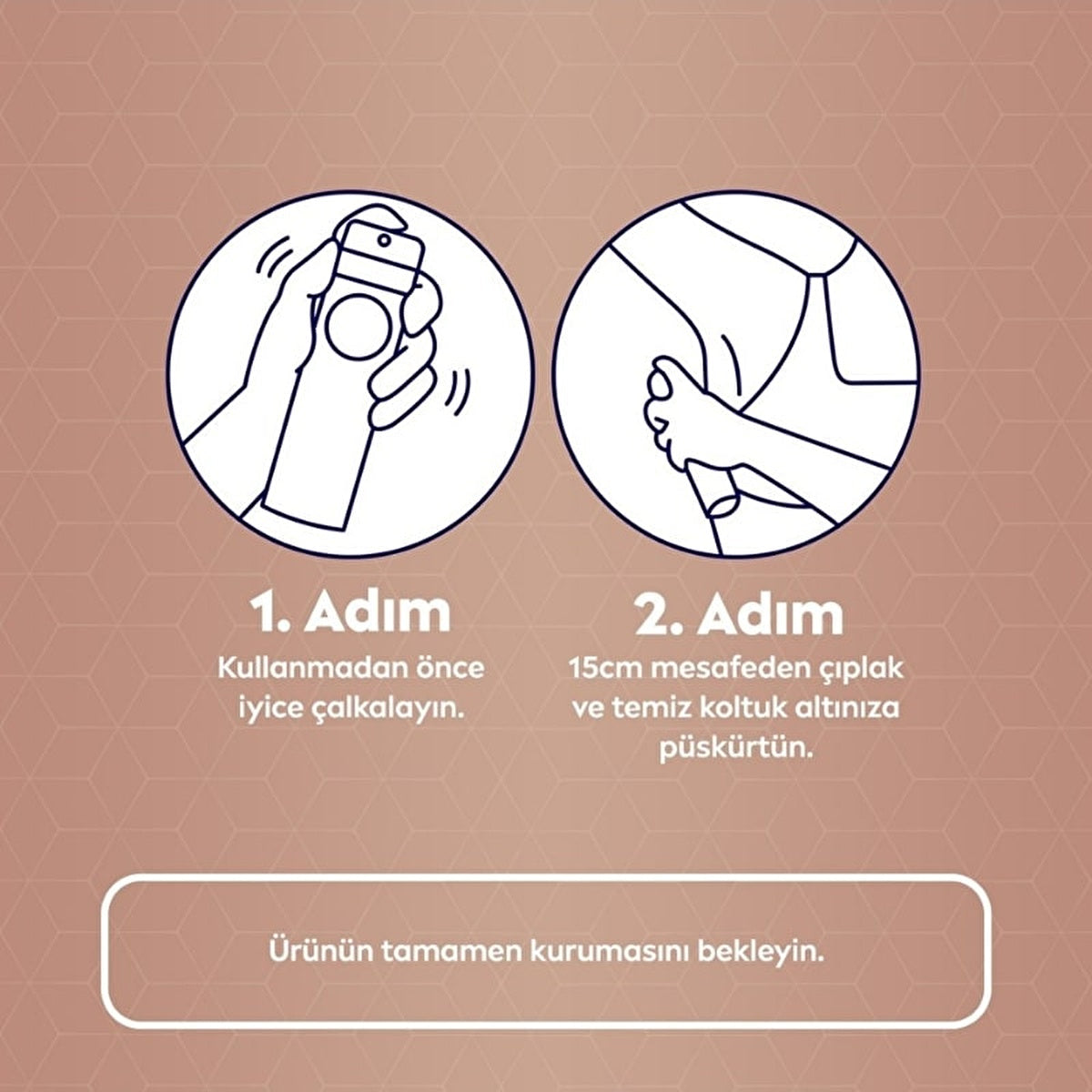 1. Adım
Kullanmadan önce iyice çalkalayın.

2. Adım
15cm mesafeden çıplak ve temiz koltuk altınıza püskürtün.

Ürünün tamamen kurumasını bekleyin.